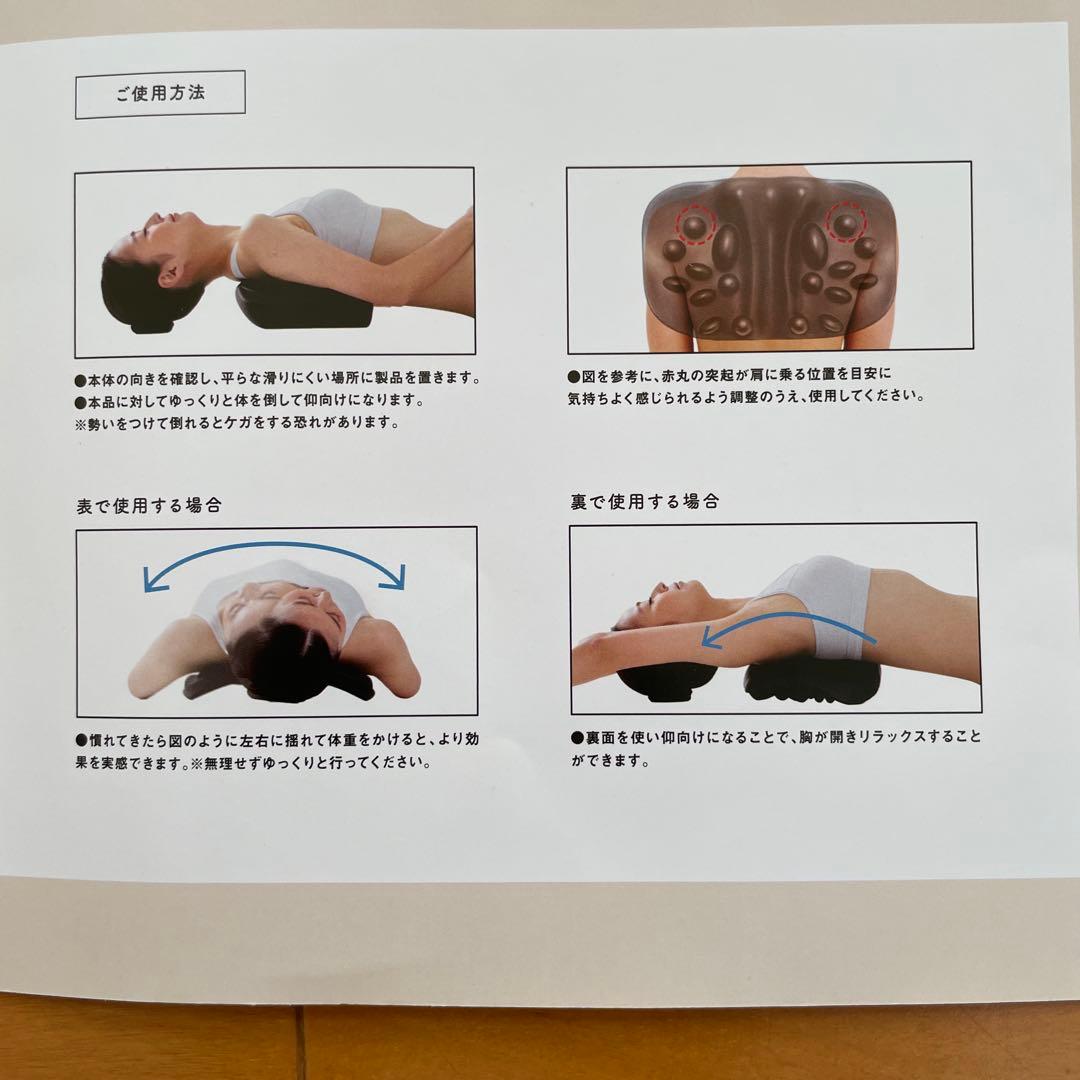 ご使用方法

●本体の向きを確認し、平らな滑りにくい場所に製品を置きます。
●本品に対してゆっくりと体を倒して仰向けになります。
※勢いをつけて倒れるとケガをする恐れがあります。

●図を参考に、赤丸の突起が肩に乗る位置を目安に気持ちよく感じられるよう調整のうえ、使用してください。

表で使用する場合

●慣れてきたら図のように左右に揺れて体重をかけると、より効果を実感できます。※無理せずゆっくりと行ってください。

裏で使用する場合

●裏面を使い仰向けになることで、胸が開きリラックスすることができます。