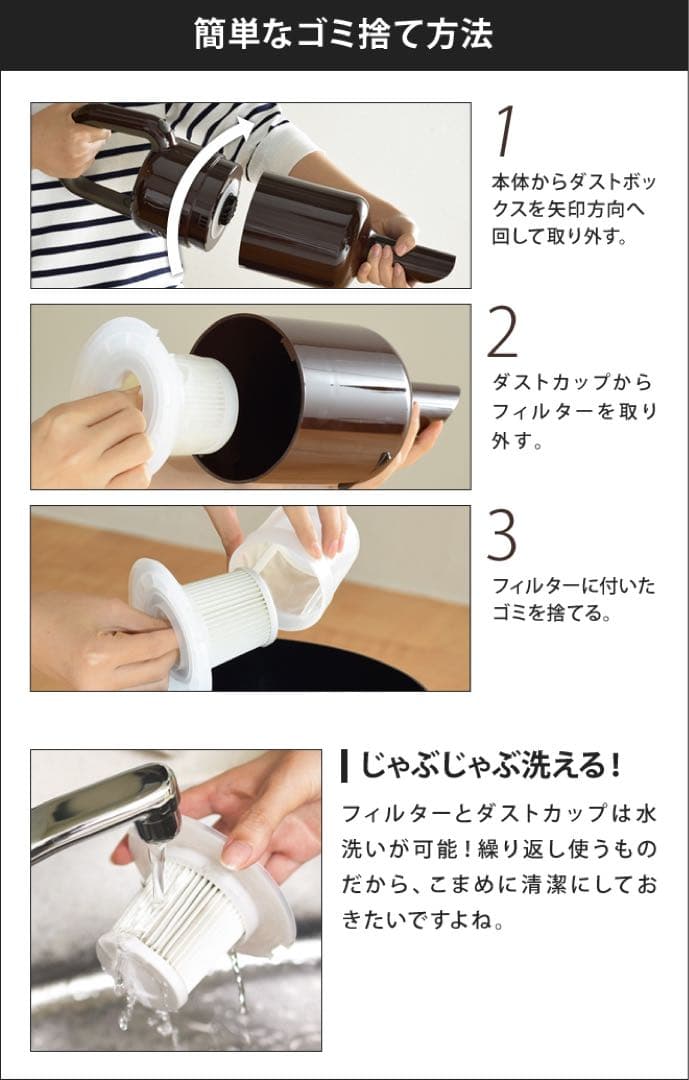 簡単なゴミ捨て方法

1
本体からダストボックスを矢印方向へ回して取り外す。

2
ダストカップからフィルターを取り外す。

3
フィルターに付いたゴミを捨てる。

じゃぶじゃぶ洗える!

フィルターとダストカップは水洗いが可能!繰り返し使うものだから、こまめに清潔にしておきたいですよね。